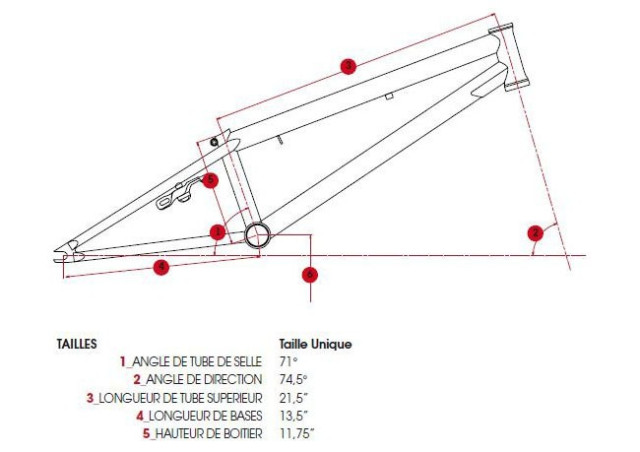 3

5

1

2

4

6

| TAILLES | Taille Unique |
|---|---|
| 1_ANGLE DE TUBE DE SELLE | 71° |
| 2_ANGLE DE DIRECTION | 74,5° |
| 3_LONGUEUR DE TUBE SUPERIEUR | 21,5" |
| 4_LONGUEUR DE BASES | 13,5" |
| 5_HAUTEUR DE BOITIER | 11,75" |